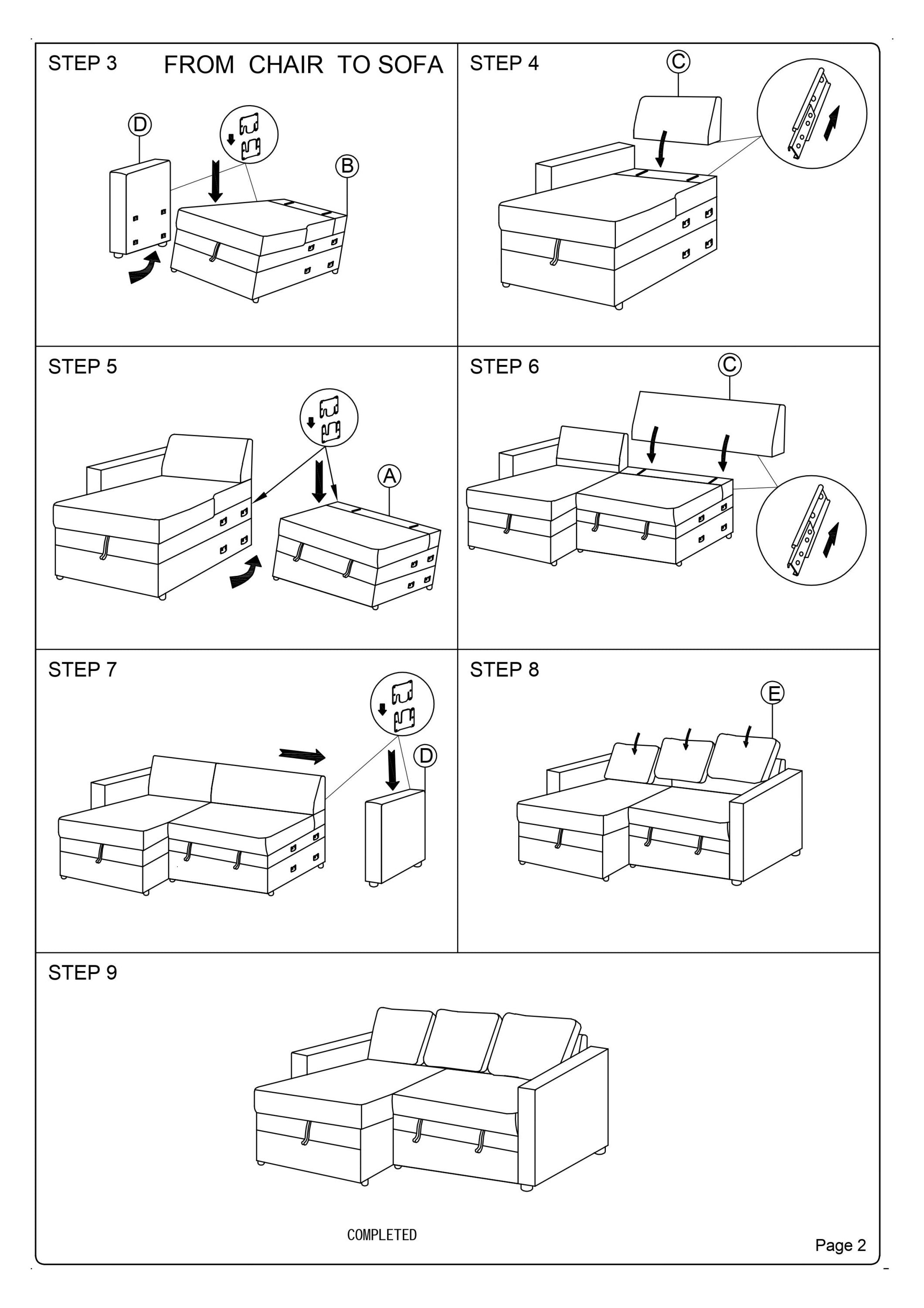 STEP 3 FROM CHAIR TO SOFA

D

B

STEP 4

C

STEP 5

A

STEP 6

C

STEP 7

D

STEP 8

E

STEP 9

COMPLETED

Page 2