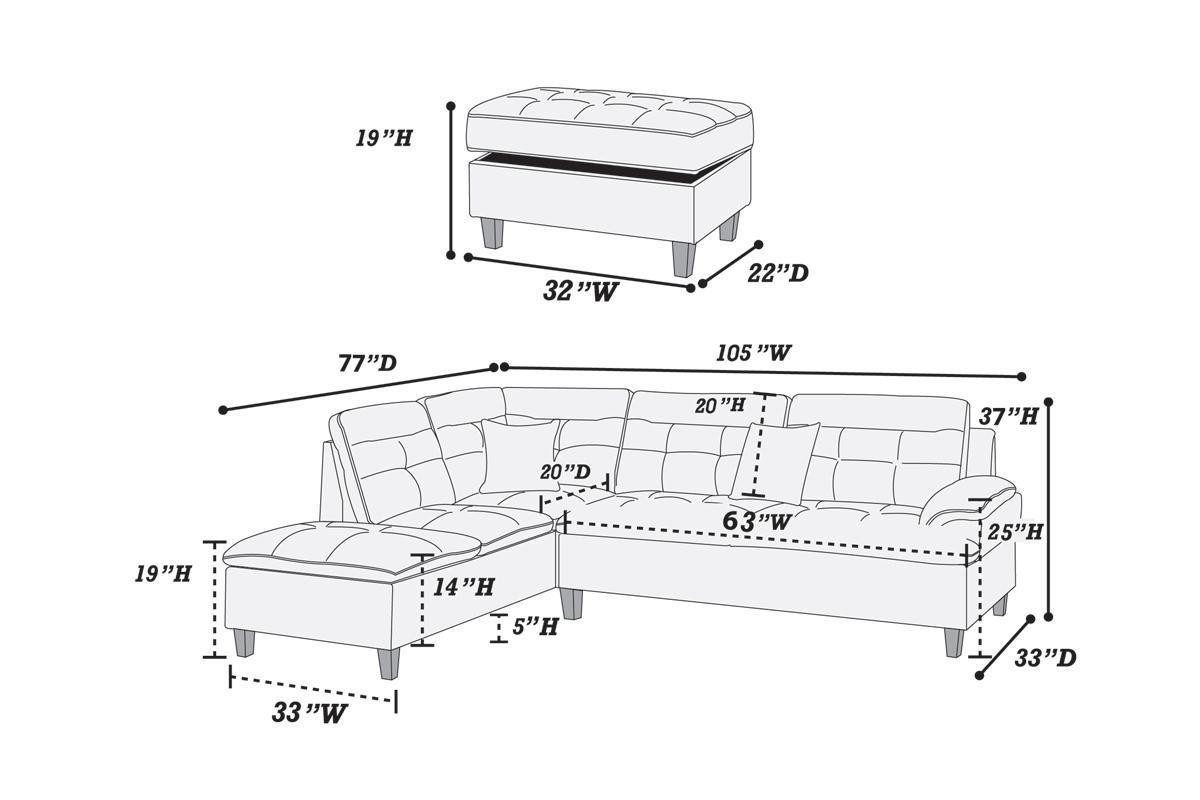 19"H
32"W
22"D
77"D
105"W
20"H
37"H
20"D
63"W
25"H
19"H
14"H
5"H
33"D
33"W