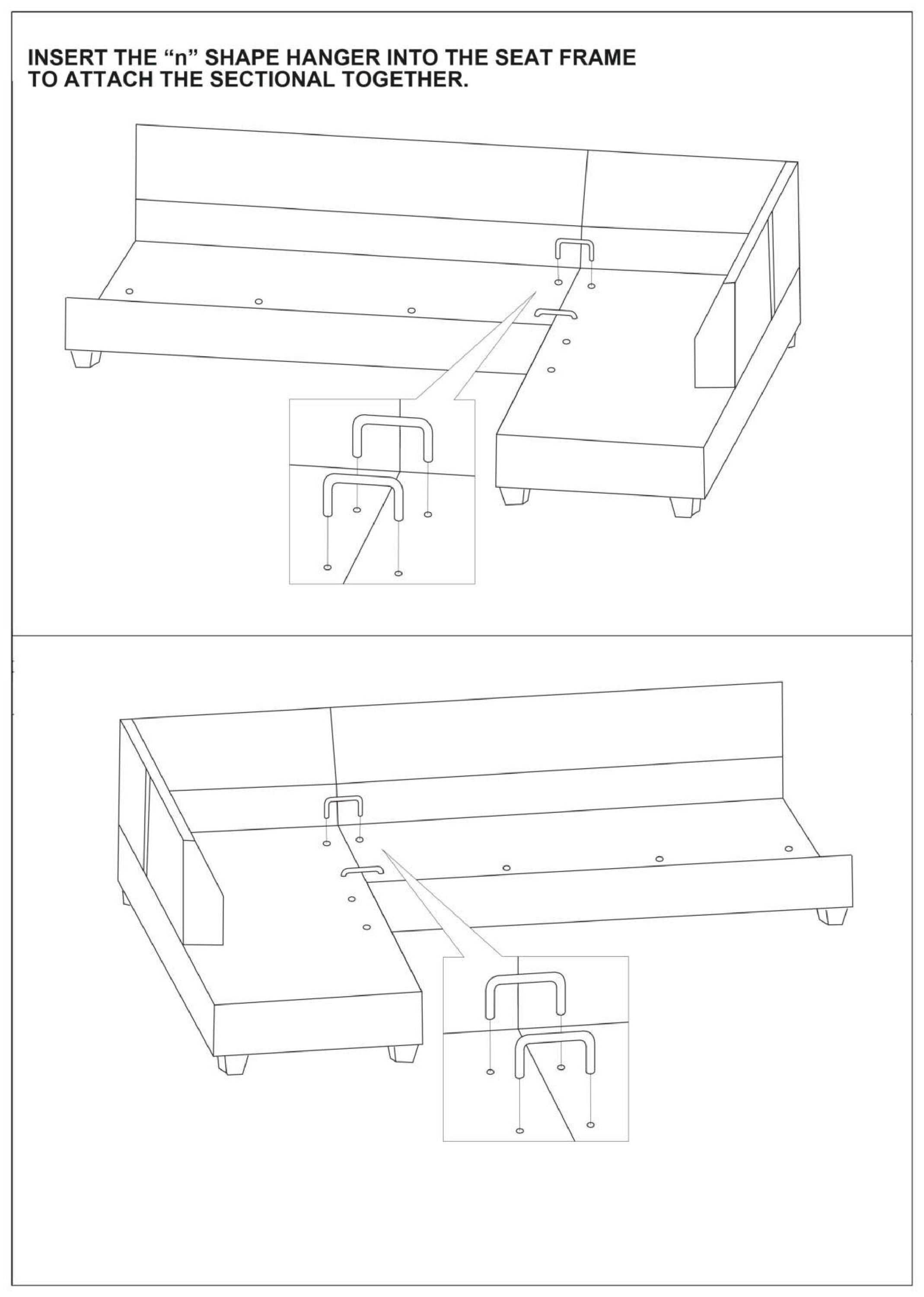 INSERT THE “n” SHAPE HANGER INTO THE SEAT FRAME TO ATTACH THE SECTIONAL TOGETHER.