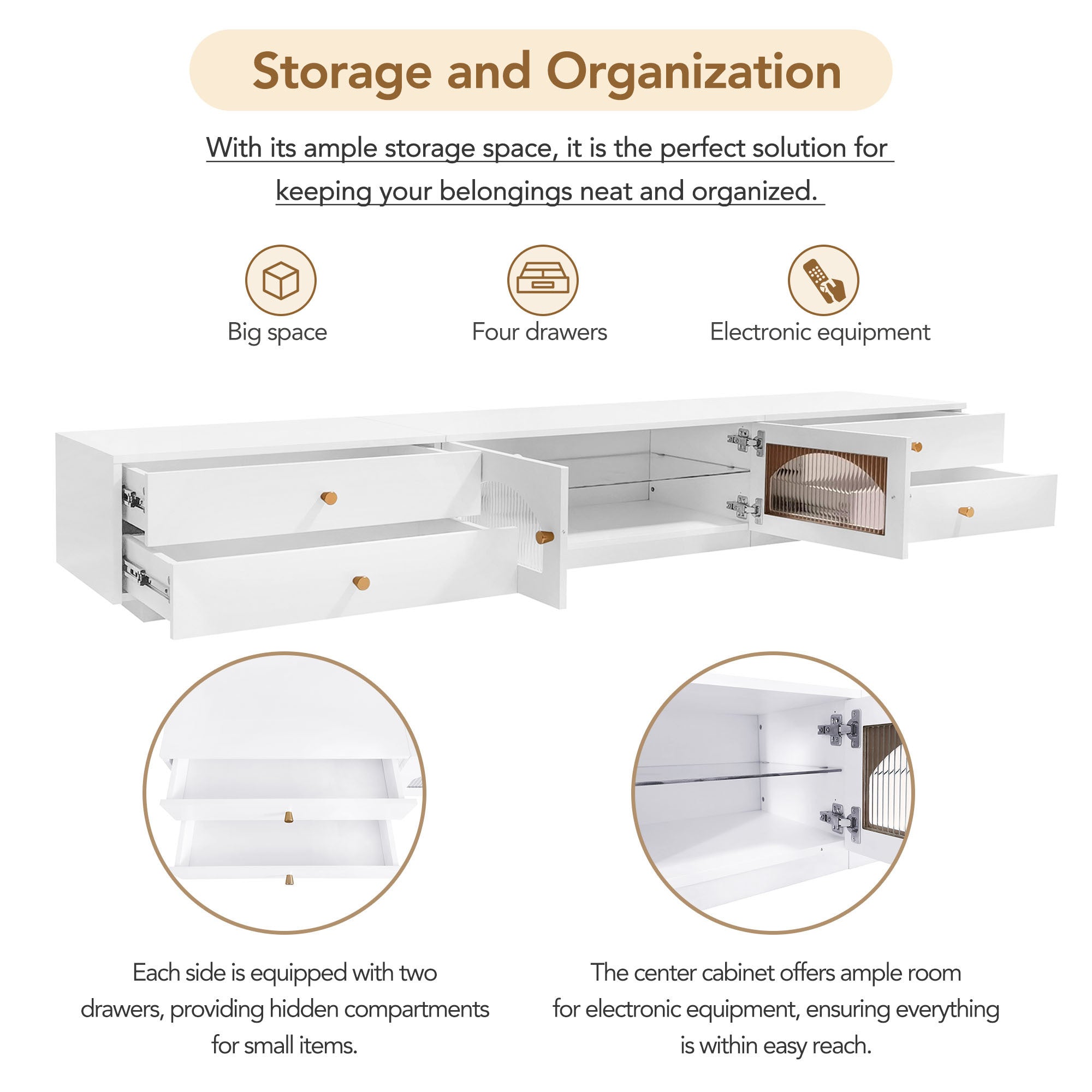 Storage and Organization

With its ample storage space, it is the perfect solution for keeping your belongings neat and organized.

Big space

Four drawers

Electronic equipment

Each side is equipped with two drawers, providing hidden compartments for small items.

The center cabinet offers ample room for electronic equipment, ensuring everything is within easy reach.