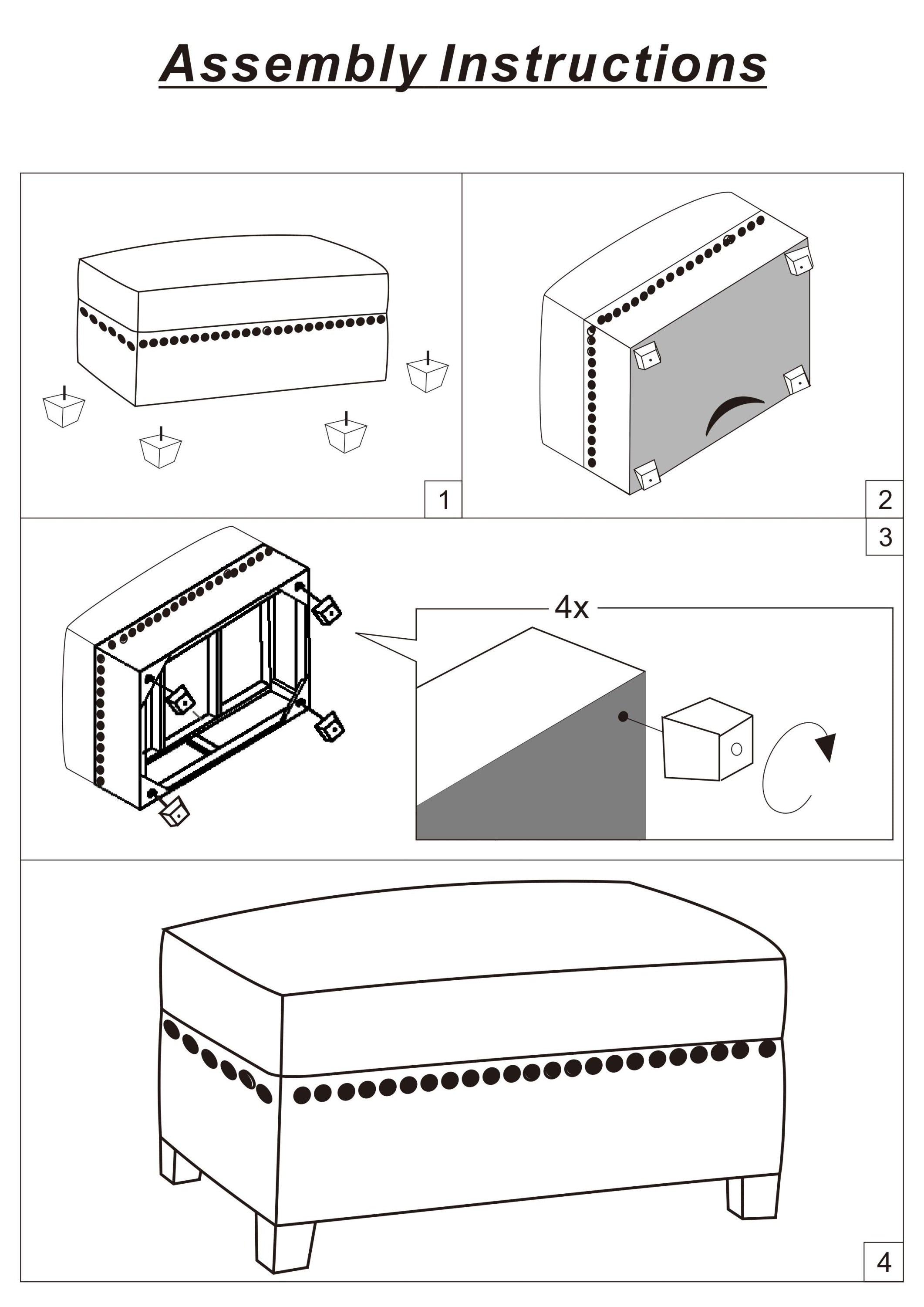 Assembly Instructions

1

2

3

4x

4