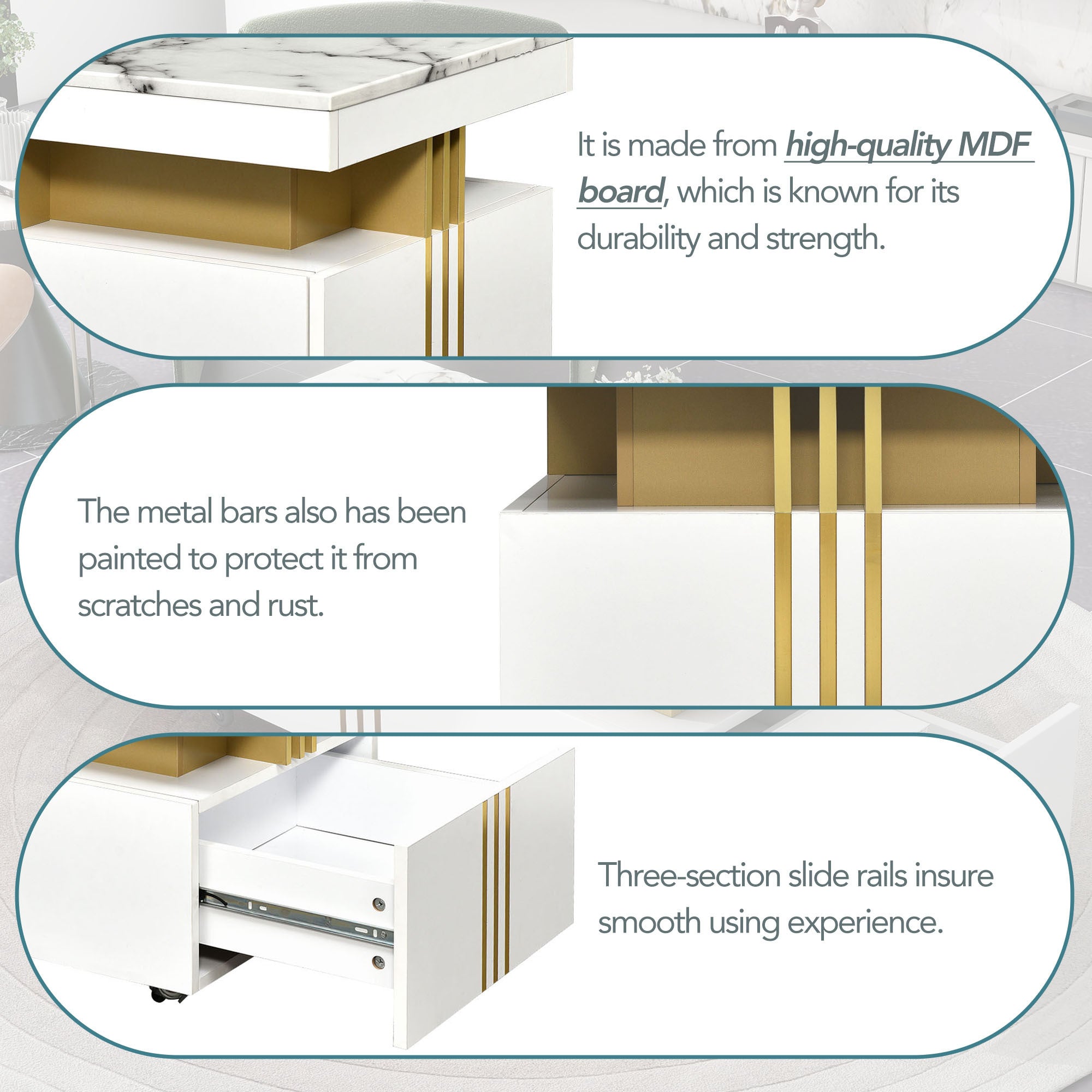 It is made from high-quality MDF board, which is known for its durability and strength.

The metal bars also has been painted to protect it from scratches and rust.

Three-section slide rails insure smooth using experience.