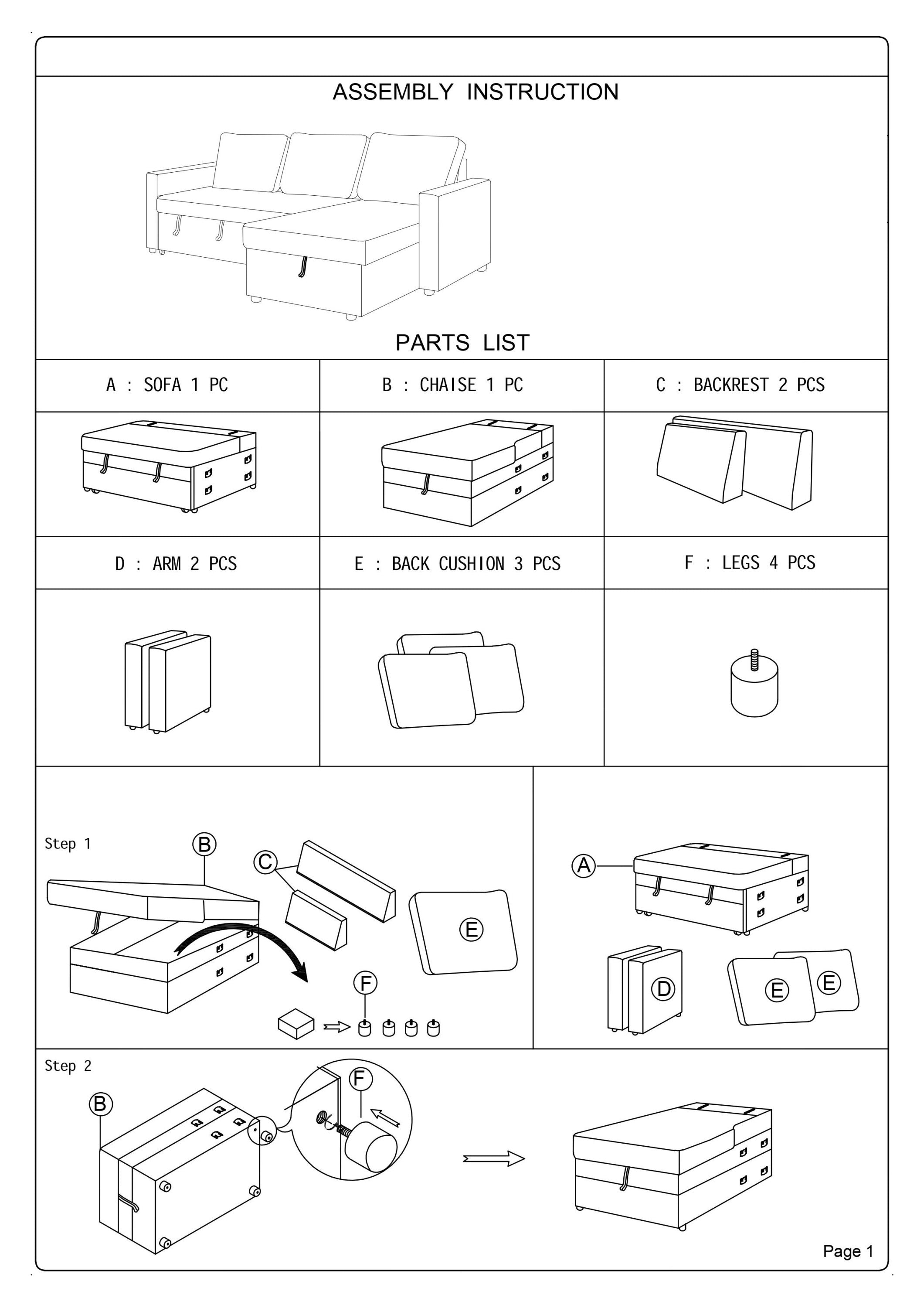 ASSEMBLY INSTRUCTION

PARTS LIST

| A : SOFA 1 PC | B : CHAISE 1 PC | C : BACKREST 2 PCS |
|---|---|---|
| D : ARM 2 PCS | E : BACK CUSHION 3 PCS | F : LEGS 4 PCS |

Step 1

B

C

E

F

A

D

E

E

Step 2

B

F

Page 1