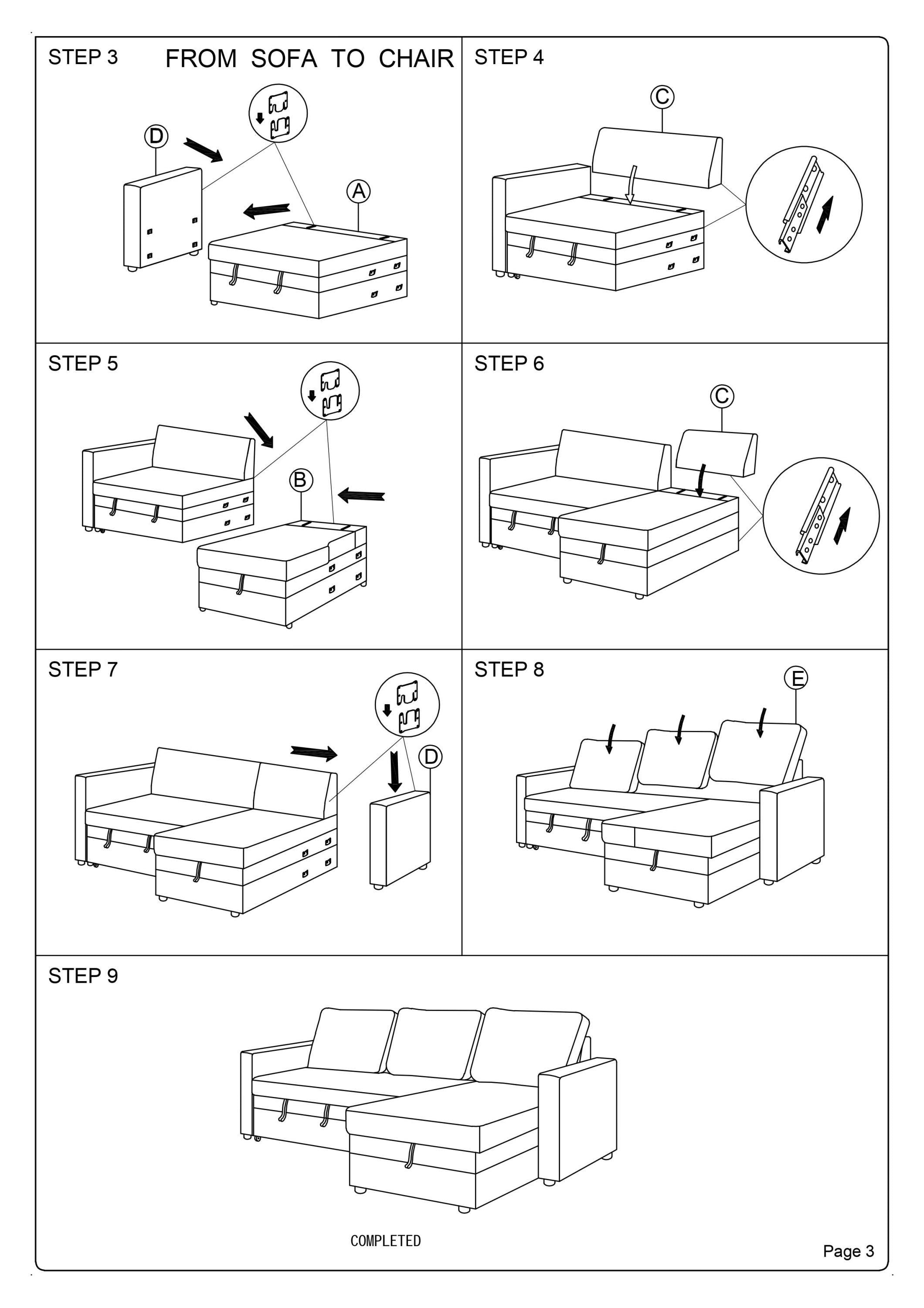 STEP 3 FROM SOFA TO CHAIR

D

A

STEP 4

C

STEP 5

B

STEP 6

C

STEP 7

D

STEP 8

E

STEP 9

COMPLETED

Page 3