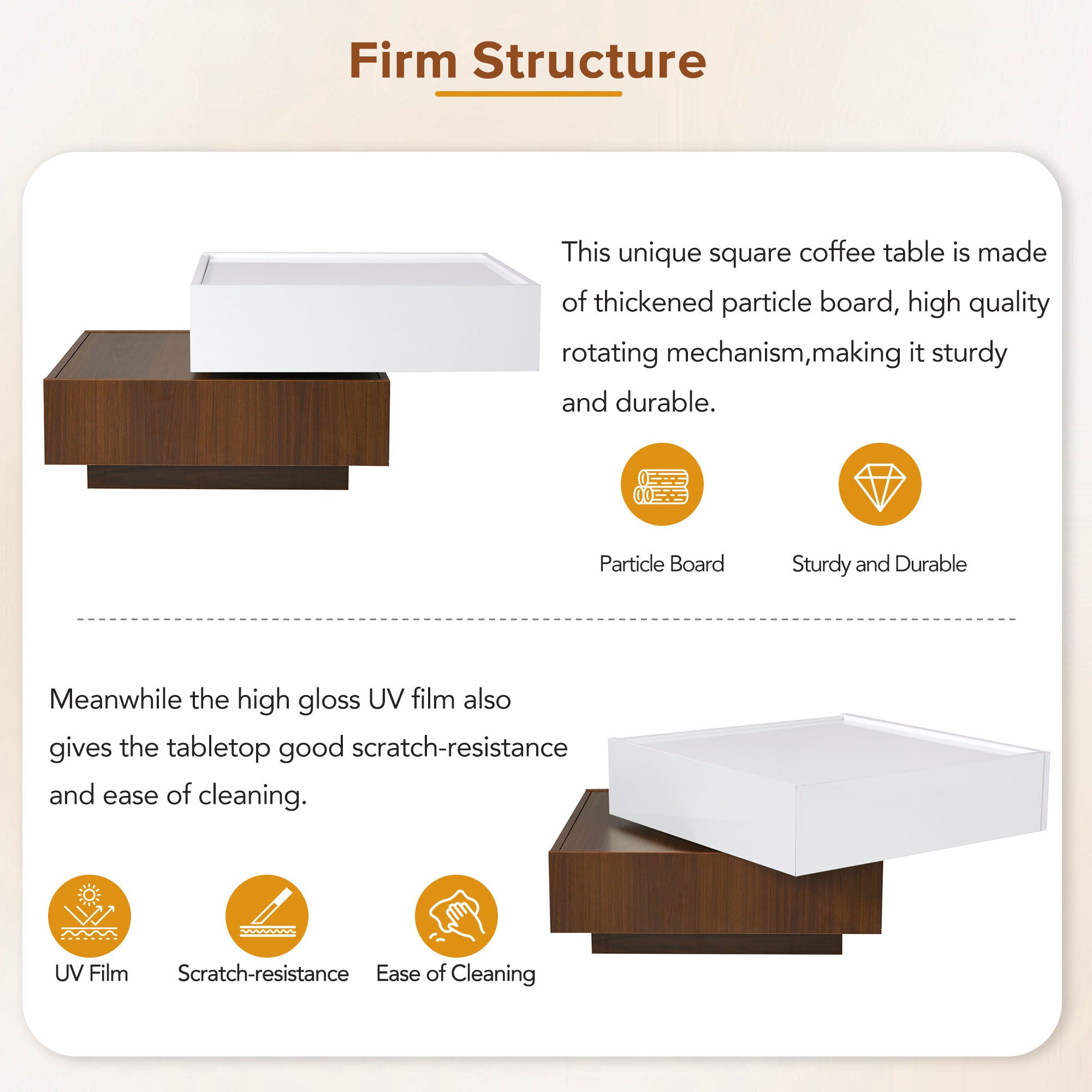 Firm Structure

This unique square coffee table is made of thickened particle board, high quality rotating mechanism,making it sturdy and durable.

Particle Board

Sturdy and Durable

Meanwhile the high gloss UV film also gives the tabletop good scratch-resistance and ease of cleaning.

UV Film

Scratch-resistance

Ease of Cleaning